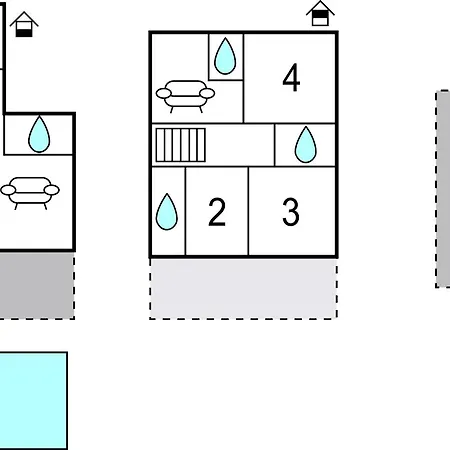 4
2
3