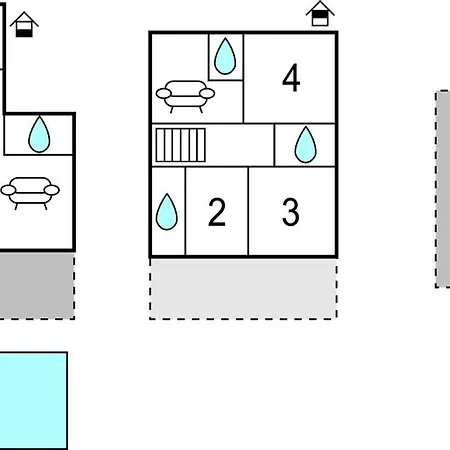 4

2

3